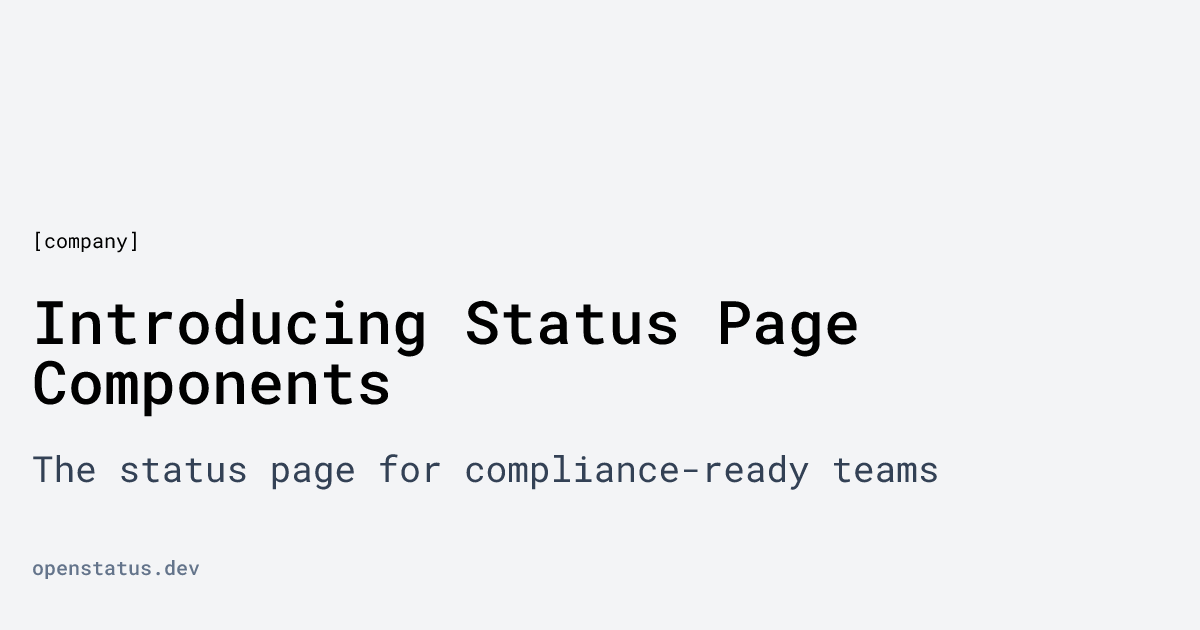 [company]

Introducing Status Page Components

The status page for compliance-ready teams

openstatus.dev