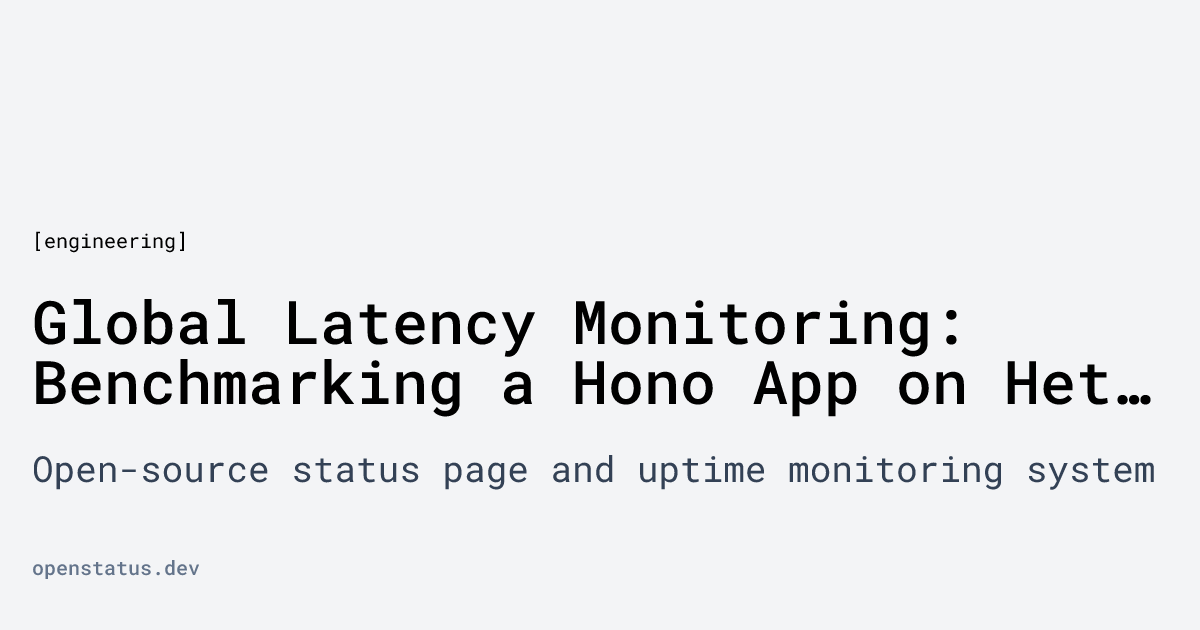 [engineering]

Global Latency Monitoring: Benchmarking a Hono App on Het…

Open-source status page and uptime monitoring system

openstatus.dev