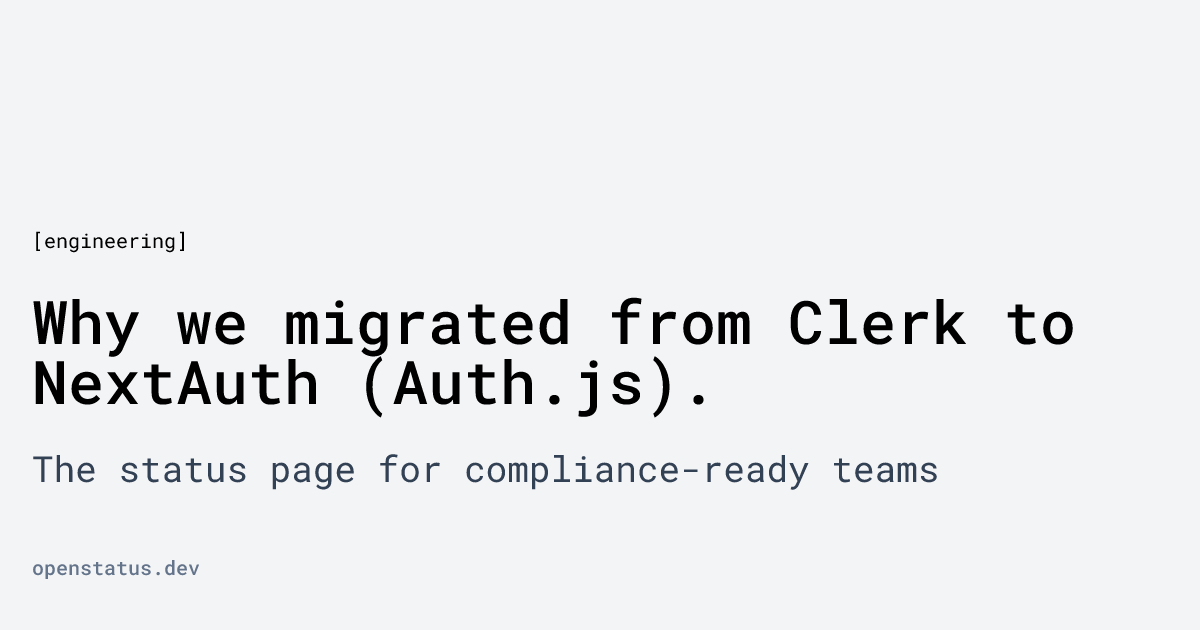 [engineering]

Why we migrated from Clerk to NextAuth (Auth.js).

The status page for compliance-ready teams

openstatus.dev