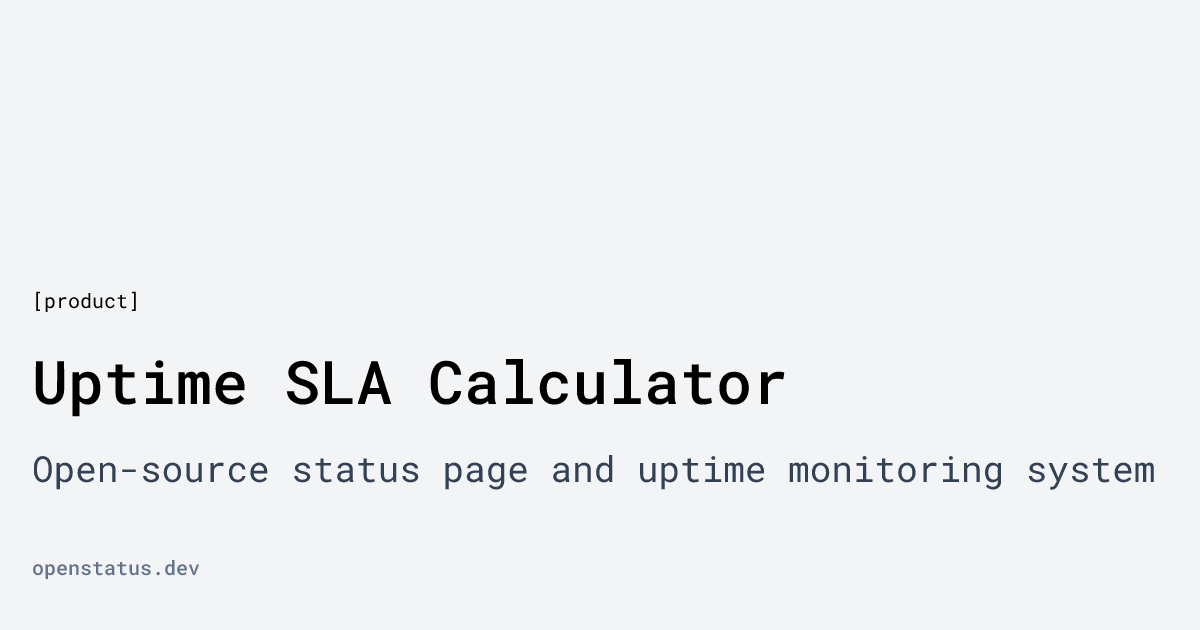 [product]

Uptime SLA Calculator

Open-source status page and uptime monitoring system

openstatus.dev